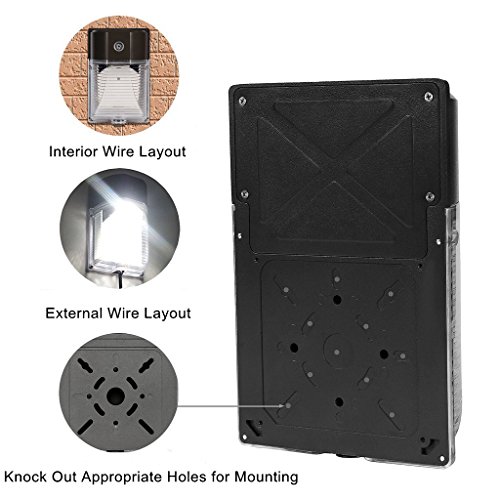 Interior Wire Layout

External Wire Layout

Knock Out Appropriate Holes for Mounting