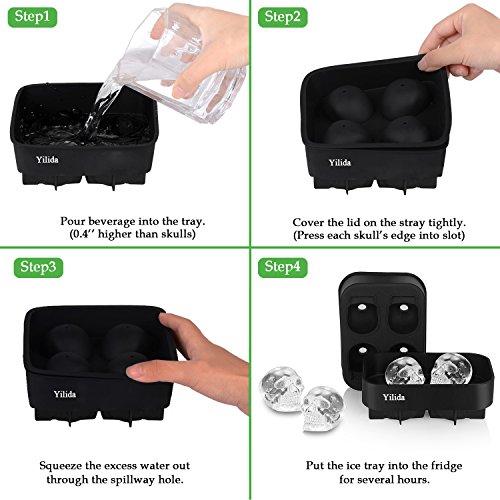 Step1

Yilida

Pour beverage into the tray. (0.4'' higher than skulls)

Step2

Yilida

Cover the lid on the stray tightly. (Press each skull's edge into slot)

Step3

Yilida

Squeeze the excess water out through the spillway hole.

Step4

Yilida

Put the ice tray into the fridge for several hours.