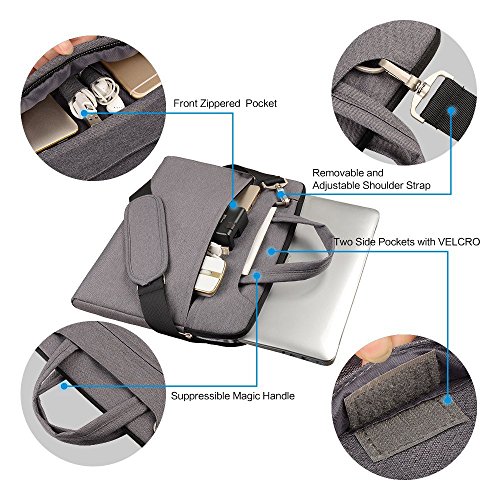 Front Zippered  Pocket

Removable and
Adjustable Shoulder Strap

Two Side Pockets with VELCRO

Suppressible Magic Handle