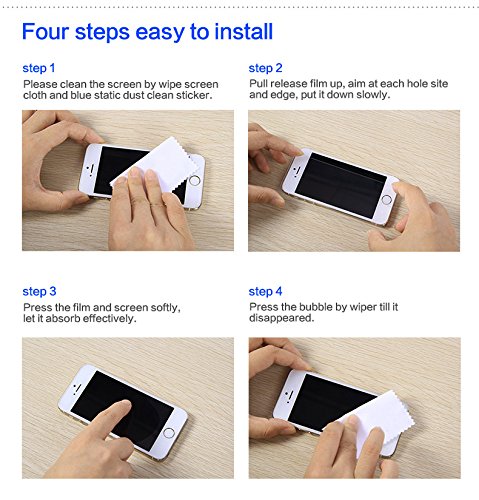 Four steps easy to install

step 1
Please clean the screen by wipe screen cloth and blue static dust clean sticker.

step 2
Pull release film up, aim at each hole site and edge, put it down slowly.

step 3
Press the film and screen softly, let it absorb effectively.

step 4
Press the bubble by wiper till it disappeared.