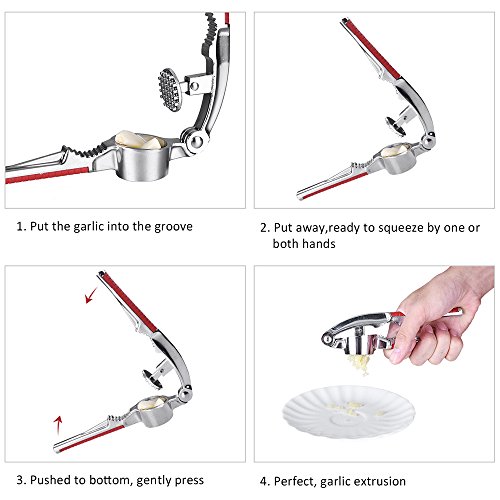 1. Put the garlic into the groove

2. Put away,ready to squeeze by one or both hands

3. Pushed to bottom, gently press

4. Perfect, garlic extrusion