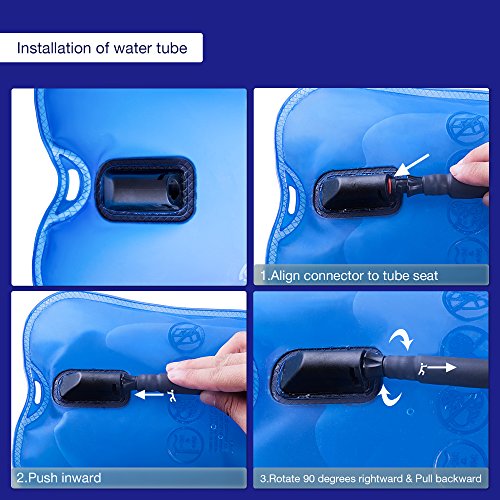 Installation of water tube

1.Align connector to tube seat

2.Push inward

3.Rotate 90 degrees rightward & Pull backward