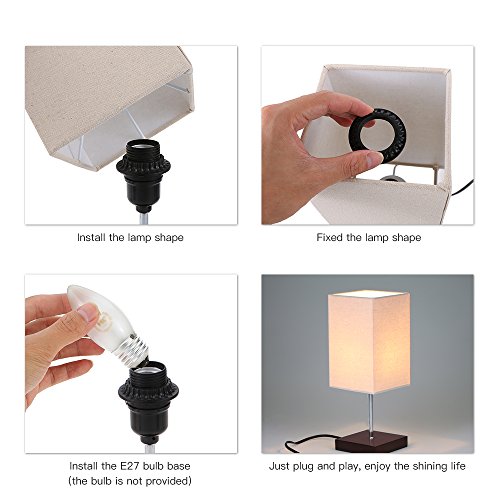 Install the lamp shape

Fixed the lamp shape

Install the E27 bulb base
(the bulb is not provided)

Just plug and play, enjoy the shining life