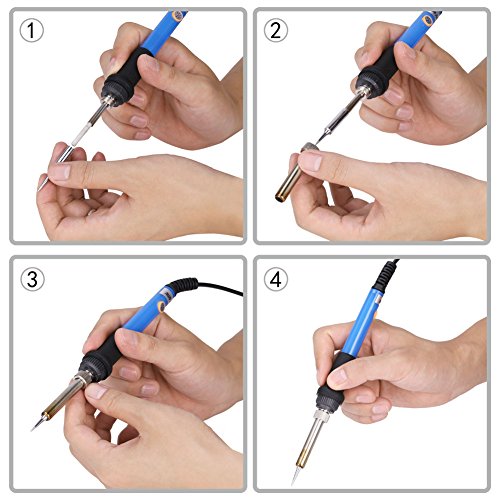 ①

②

③

④