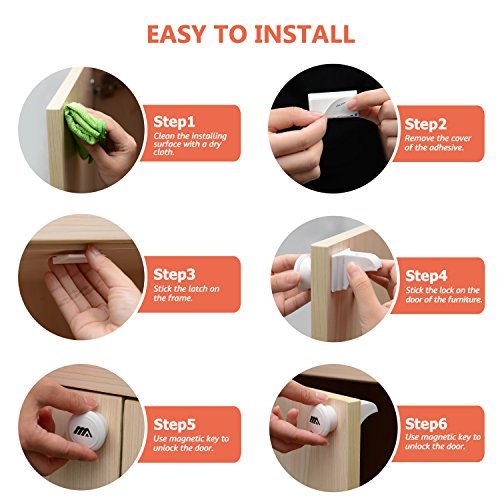 EASY TO INSTALL

Step1
Clean the installing surface with a dry cloth.

Step2
Remove the cover of the adhesive.

Step3
Stick the latch on the frame.

Step4
Stick the lock on the door of the furniture.

Step5
Use magnetic key to unlock the door.

Step6
Use magnetic key to unlock the door.