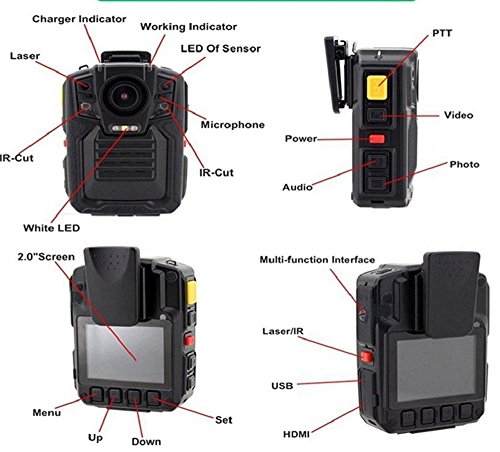 Charger Indicator
Working Indicator
Laser
LED Of Sensor
Microphone
IR-Cut
IR-Cut
White LED

PTT
Video
Power
Photo
Audio

2.0"Screen
Menu
Up
Down
Set

Multi-function Interface
Laser/IR
USB
HDMI