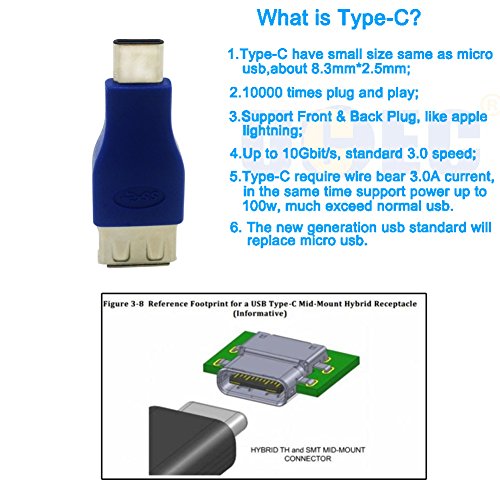 What is Type-C?

1.Type-C have small size same as micro usb,about 8.3mm*2.5mm;

2.10000 times plug and play;

3.Support Front & Back Plug, like apple lightning;

4.Up to 10Gbit/s, standard 3.0 speed;

5.Type-C require wire bear 3.0A current, in the same time support power up to 100w, much exceed normal usb.

6. The new generation usb standard will replace micro usb.

SS

Figure 3-8 Reference Footprint for a USB Type-C Mid-Mount Hybrid Receptacle (Informative)

HYBRID TH and SMT MID-MOUNT CONNECTOR