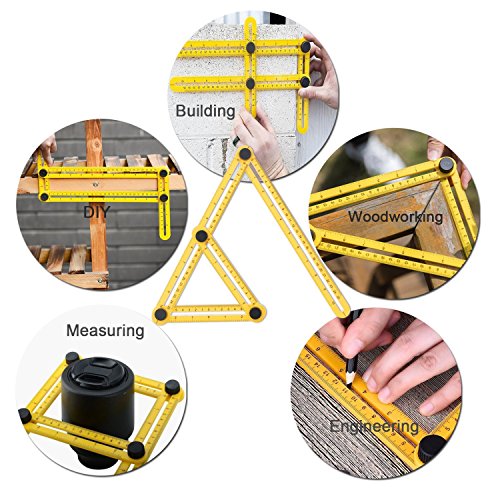 Building

DIY

Woodworking

Measuring

Engineering