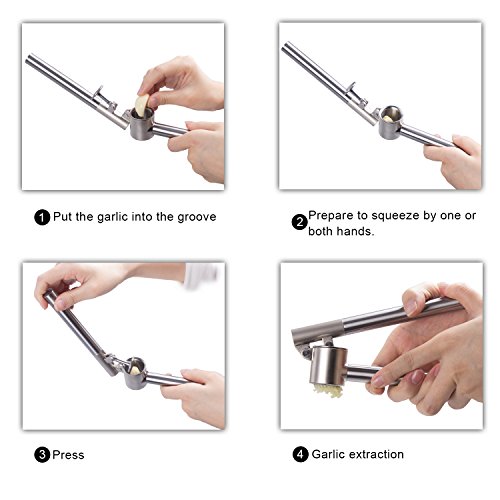 1 Put the garlic into the groove

2 Prepare to squeeze by one or both hands.

3 Press

4 Garlic extraction