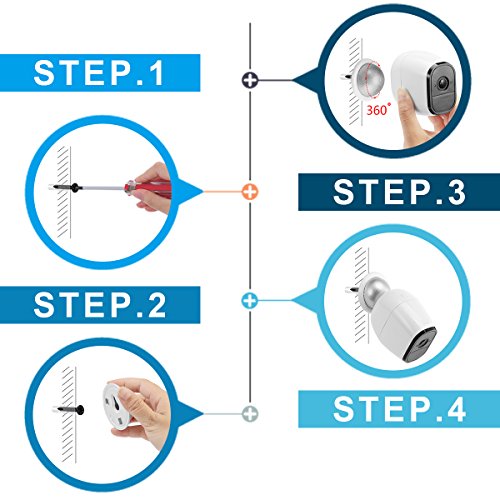 STEP.1

360°

STEP.3

STEP.2

STEP.4