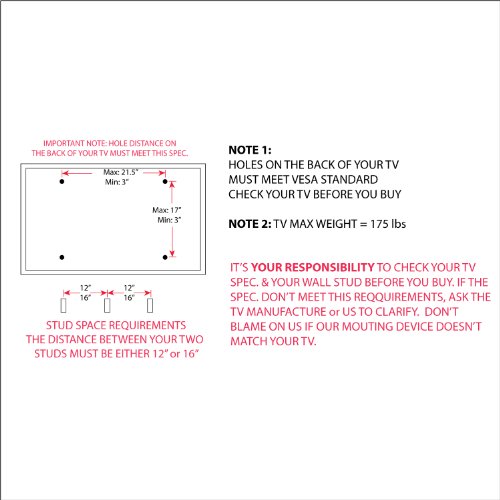 IMPORTANT NOTE: HOLE DISTANCE ON THE BACK OF YOUR TV MUST MEET THIS SPEC.

Max: 21.5"
Min: 3"

Max: 17"
Min: 3"

12"
16"

12"
16"

STUD SPACE REQUIREMENTS
THE DISTANCE BETWEEN YOUR TWO STUDS MUST BE EITHER 12" or 16"

NOTE 1:
HOLES ON THE BACK OF YOUR TV MUST MEET VESA STANDARD CHECK YOUR TV BEFORE YOU BUY

NOTE 2: TV MAX WEIGHT = 175 lbs

IT'S YOUR RESPONSIBILITY TO CHECK YOUR TV SPEC. & YOUR WALL STUD BEFORE YOU BUY. IF THE SPEC. DON'T MEET THIS REQQUIREMENTS, ASK THE TV MANUFACTURE or US TO CLARIFY. DON'T BLAME ON US IF OUR MOUTING DEVICE DOESN'T MATCH YOUR TV.