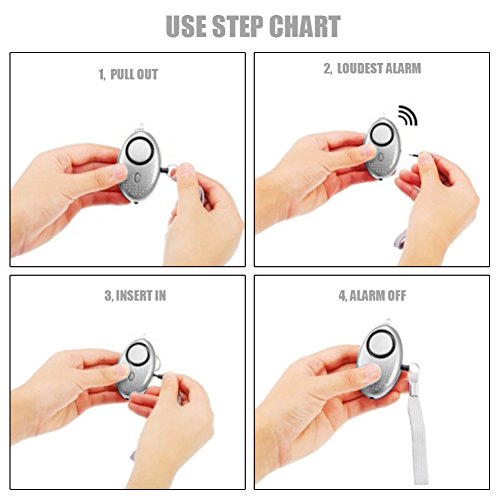 USE STEP CHART

1, PULL OUT

2, LOUDEST ALARM

3, INSERT IN

4, ALARM OFF