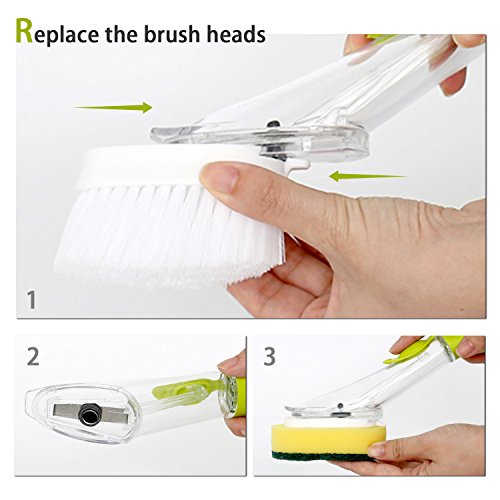 Replace the brush heads

1

2

3