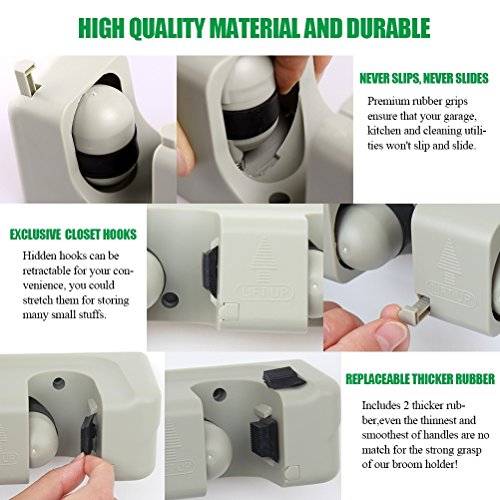 HIGH QUALITY MATERIAL AND DURABLE

NEVER SLIPS, NEVER SLIDES

Premium rubber grips ensure that your garage, kitchen and cleaning utilities won't slip and slide.

EXCLUSIVE CLOSET HOOKS

Hidden hooks can be retractable for your convenience, you could stretch them for storing many small stuffs.

LIFT UP

LIFT UP

REPLACEABLE THICKER RUBBER

Includes 2 thicker rubber,even the thinnest and smoothest of handles are no match for the strong grasp of our broom holder!