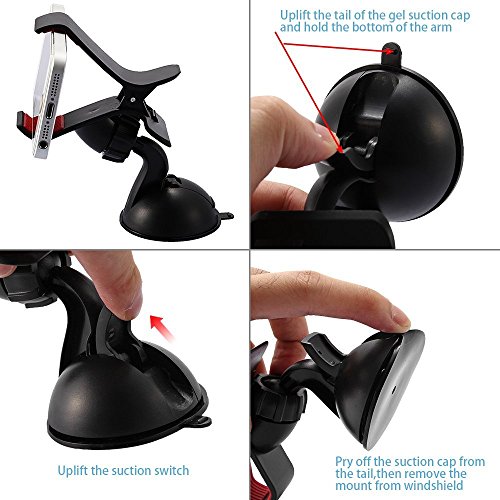 Uplift the tail of the gel suction cap and hold the bottom of the arm

Uplift the suction switch

Pry off the suction cap from the tail,then remove the mount from windshield