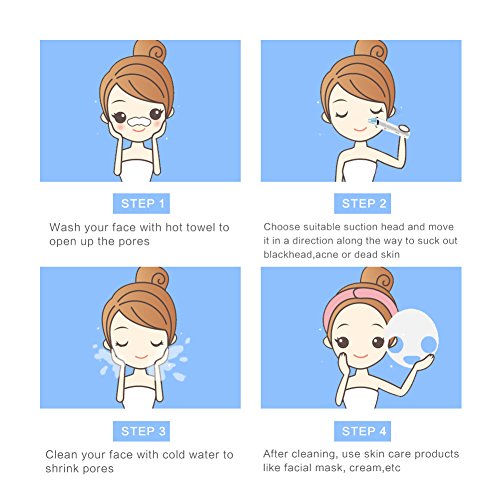 STEP 1

Wash your face with hot towel to open up the pores

STEP 2

Choose suitable suction head and move it in a direction along the way to suck out blackhead,acne or dead skin

STEP 3

Clean your face with cold water to shrink pores

STEP 4

After cleaning, use skin care products like facial mask, cream,etc