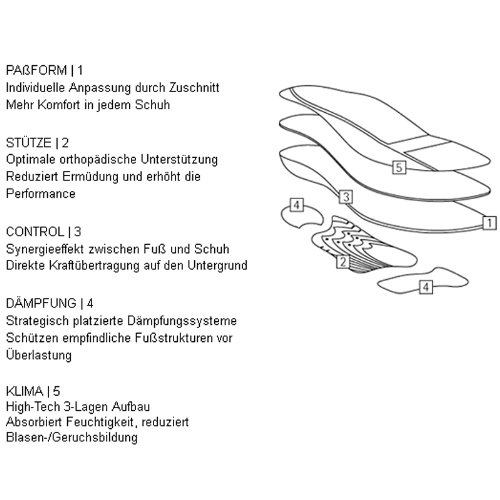 PAßFORM | 1
Individuelle Anpassung durch Zuschnitt
Mehr Komfort in jedem Schuh

STÜTZE | 2
Optimale orthopädische Unterstützung
Reduziert Ermüdung und erhöht die Performance

CONTROL | 3
Synergieeffekt zwischen Fuß und Schuh
Direkte Kraftübertragung auf den Untergrund

DÄMPFUNG | 4
Strategisch platzierte Dämpfungssysteme
Schützen empfindliche Fußstrukturen vor Überlastung

KLIMA | 5
High-Tech 3-Lagen Aufbau
Absorbiert Feuchtigkeit, reduziert Blasen-/Geruchsbildung

5
3
4
1
2
4