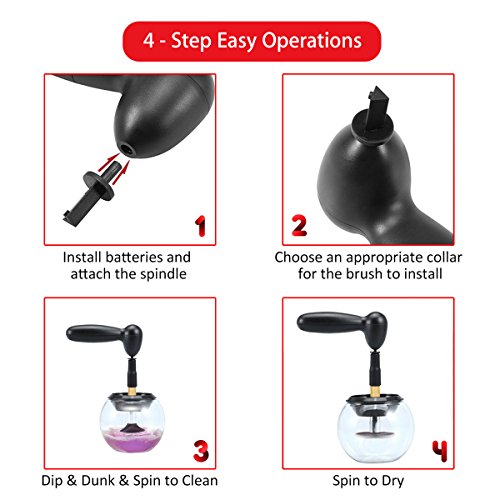 4 - Step Easy Operations

1

Install batteries and attach the spindle

2

Choose an appropriate collar for the brush to install

3

Dip & Dunk & Spin to Clean

4

Spin to Dry