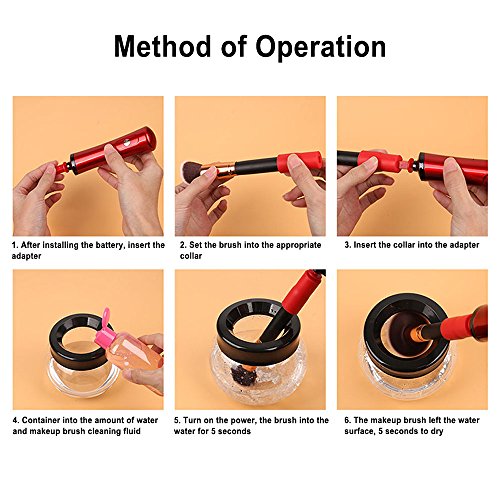 Method of Operation

1. After installing the battery, insert the adapter

2. Set the brush into the appropriate collar

3. Insert the collar into the adapter

4. Container into the amount of water and makeup brush cleaning fluid

5. Turn on the power, the brush into the water for 5 seconds

6. The makeup brush left the water surface, 5 seconds to dry