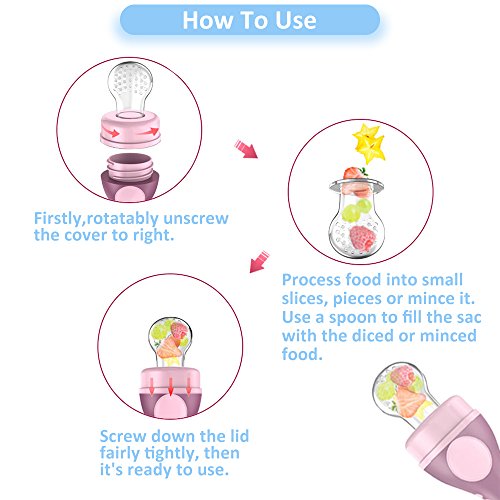 How To Use

Firstly,rotatably unscrew the cover to right.

Process food into small slices, pieces or mince it. Use a spoon to fill the sac with the diced or minced food.

Screw down the lid fairly tightly, then it's ready to use.