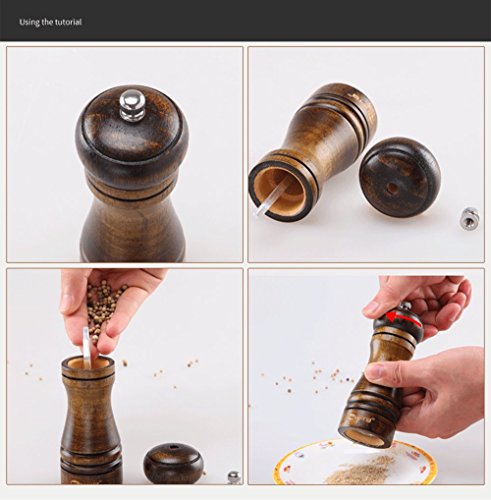 Using the tutorial