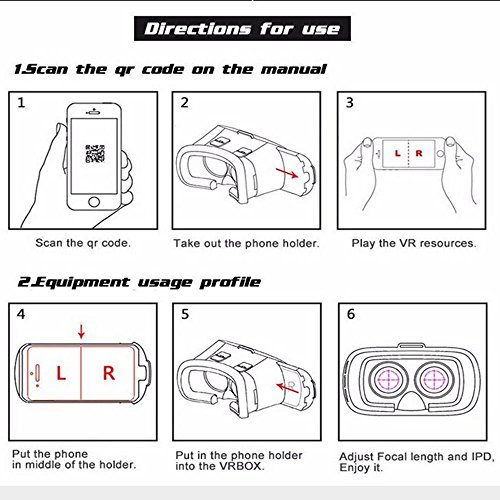 Directions for use

1.Scan the qr code on the manual

1

Scan the qr code.

2

Take out the phone holder.

3

L R

Play the VR resources.

2.Equipment usage profile

4

L R

Put the phone in middle of the holder.

5

Put in the phone holder into the VRBOX.

6

Adjust Focal length and IPD, Enjoy it.