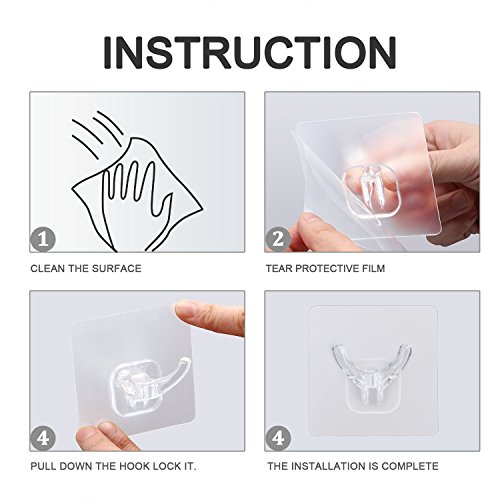 INSTRUCTION

1

CLEAN THE SURFACE

2

TEAR PROTECTIVE FILM

4

PULL DOWN THE HOOK LOCK IT.

4

THE INSTALLATION IS COMPLETE