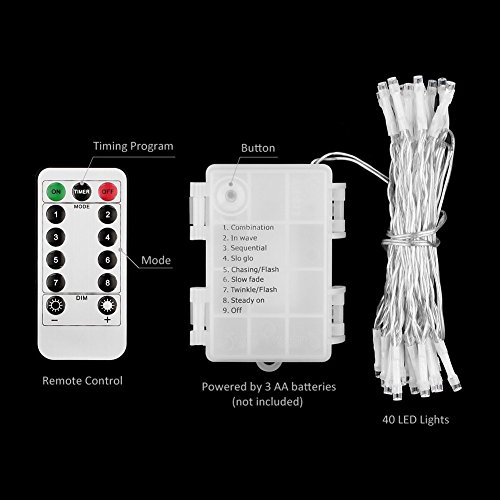 Timing Program

ON TIMER OFF
MODE
1 2
3 4
5 6
7 8
DIM
− +

Mode

Remote Control

Button

1. Combination
2. In wave
3. Sequential
4. Slo glo
5. Chasing/Flash
6. Slow fade
7. Twinkle/Flash
8. Steady on
9. Off

Powered by 3 AA batteries
(not included)

40 LED Lights