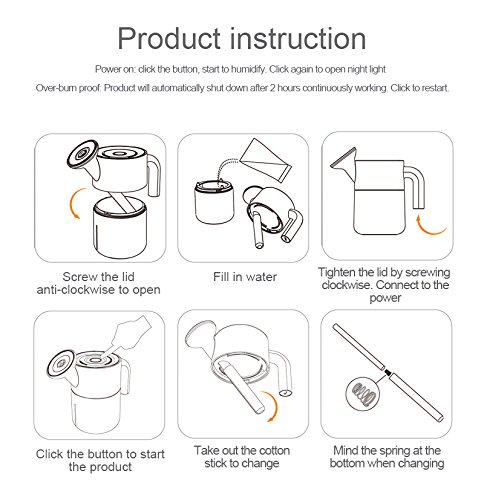 Product instruction

Power on: click the button, start to humidify. Click again to open night light

Over-burn proof: Product will automatically shut down after 2 hours continuously working. Click to restart.

Screw the lid anti-clockwise to open

Fill in water

Tighten the lid by screwing clockwise. Connect to the power

Click the button to start the product

Take out the cotton stick to change

Mind the spring at the bottom when changing