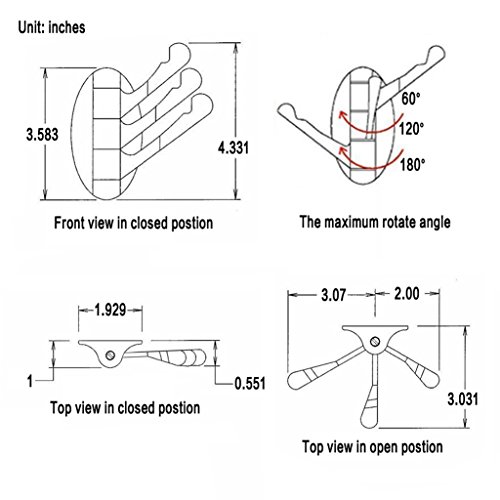 Unit: inches

3.583

4.331

Front view in closed postion

60°

120°

180°

The maximum rotate angle

1.929

1

0.551

Top view in closed postion

3.07

2.00

3.031

Top view in open postion