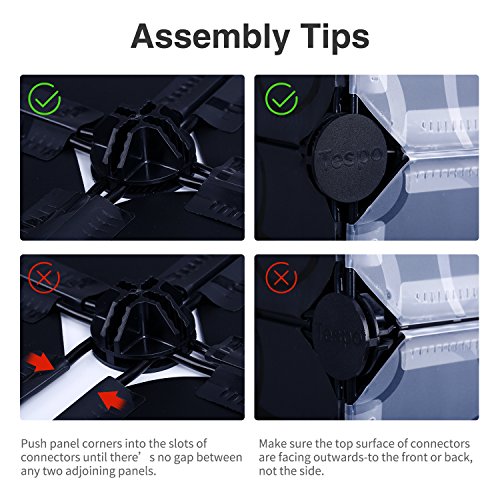 Assembly Tips

Tespo

Tespo

Push panel corners into the slots of connectors until there’s no gap between any two adjoining panels.

Make sure the top surface of connectors are facing outwards-to the front or back, not the side.