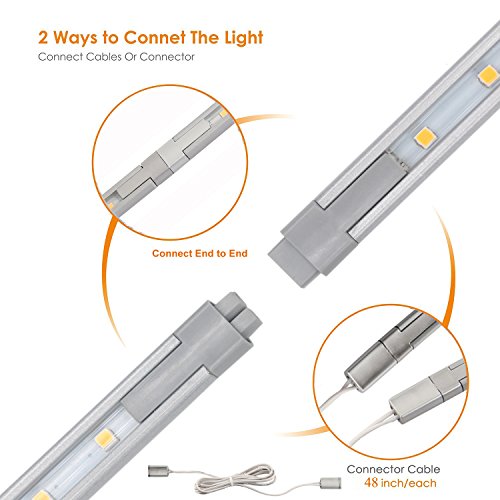 2 Ways to Connet The Light
Connect Cables Or Connector

Connect End to End

Connector Cable
48 inch/each