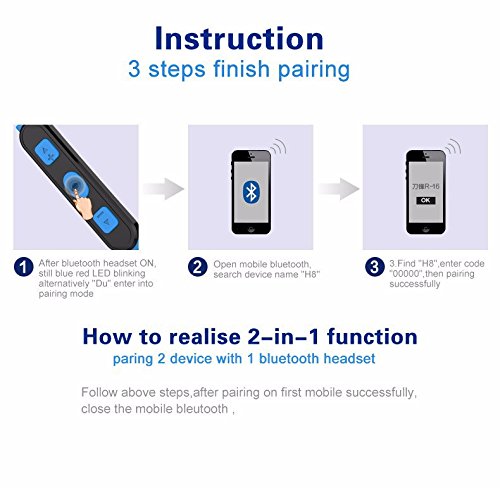 Instruction
3 steps finish pairing

刀锋R-16
OK

1 After bluetooth headset ON, still blue red LED blinking alternatively "Du" enter into pairing mode

2 Open mobile bluetooth, search device name "H8"

3 3.Find "H8",enter code "00000",then pairing successfully

How to realise 2-in-1 function
paring 2 device with 1 bluetooth headset

Follow above steps,after pairing on first mobile successfully, close the mobile bleutooth ,