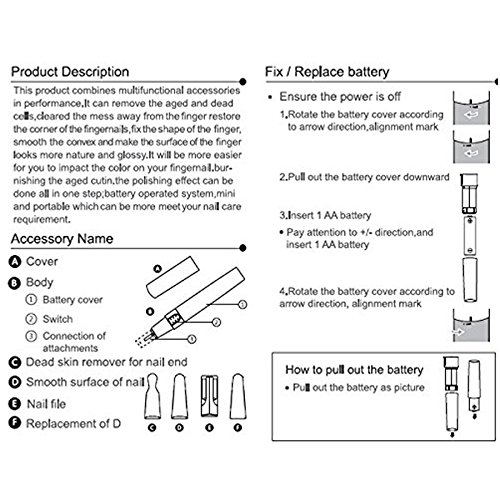 Product Description

This product combines multifunctional accessories in performance.It can remove the aged and dead cells,cleared the mess away from the finger restore the corner of the fingernails,fix the shape of the finger, smooth the convex and make the surface of the finger looks more nature and glossy.It will be more easier for you to impact the color on your fingernail.burnishing the aged cutin.the polishing effect can be done all in one step;battery operated system,mini and portable which can be more meet your nail care requirement.

Accessory Name

A Cover

B Body

① Battery cover

② Switch

③ Connection of attachments

C Dead skin remover for nail end

D Smooth surface of nail

E Nail file

F Replacement of D

A

B

①

②

③

C D E F

Fix / Replace battery

• Ensure the power is off

1.Rotate the battery cover according to arrow direction,alignment mark

2.Pull out the battery cover downward

3.Insert 1 AA battery

• Pay attention to +/- direction,and insert 1 AA battery

4.Rotate the battery cover according to arrow direction, alignment mark

How to pull out the battery

• Pull out the battery as picture