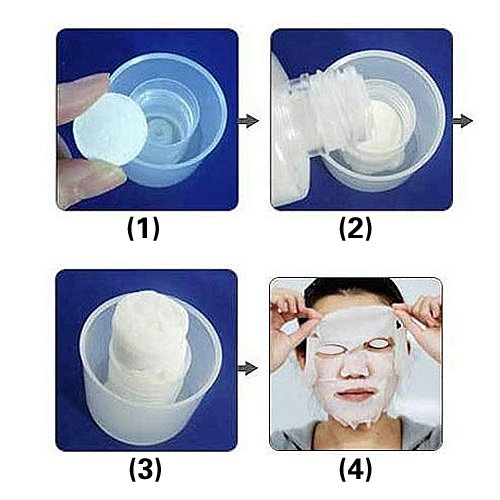 (1)

(2)

(3)

(4)