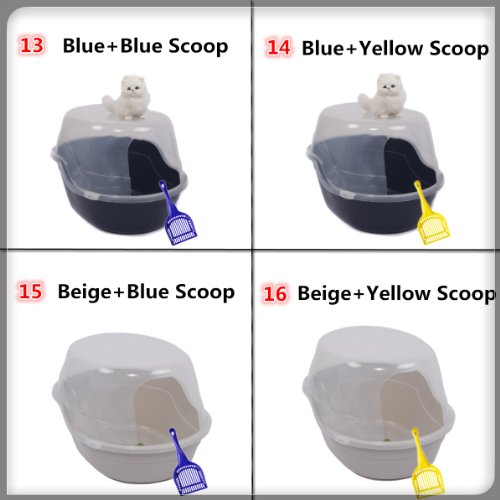 13 Blue+Blue Scoop

14 Blue+Yellow Scoop

15 Beige+Blue Scoop

16 Beige+Yellow Scoop