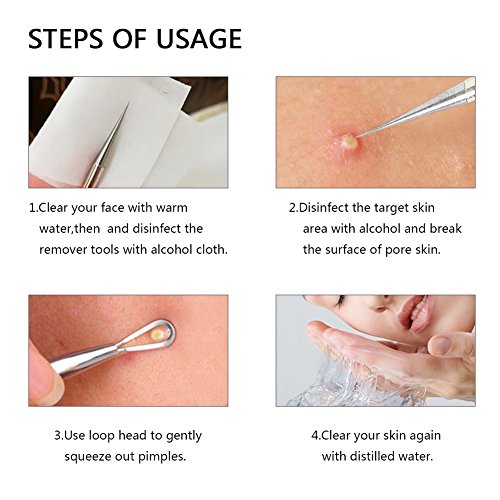 STEPS OF USAGE

1.Clear your face with warm water,then  and disinfect the remover tools with alcohol cloth.

2.Disinfect the target skin area with alcohol and break the surface of pore skin.

3.Use loop head to gently squeeze out pimples.

4.Clear your skin again with distilled water.