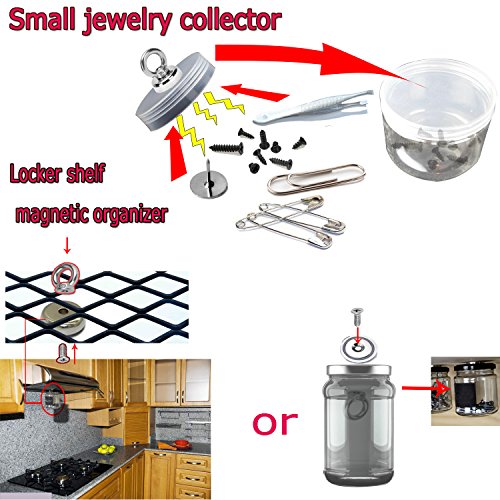 Small jewelry collector

Locker shelf

magnetic organizer

or