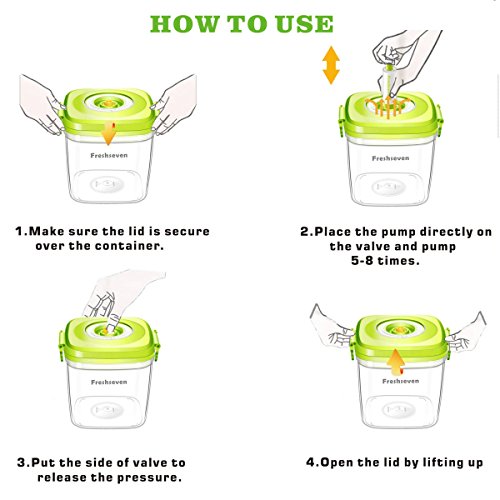 HOW TO USE

Freshseven

1.Make sure the lid is secure over the container.

Freshseven

2.Place the pump directly on the valve and pump 5-8 times.

Freshseven

3.Put the side of valve to release the pressure.

Freshseven

4.Open the lid by lifting up