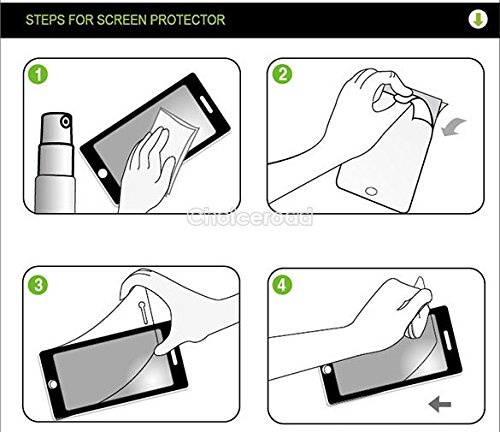 STEPS FOR SCREEN PROTECTOR

1

2

Choiceroad

3

4