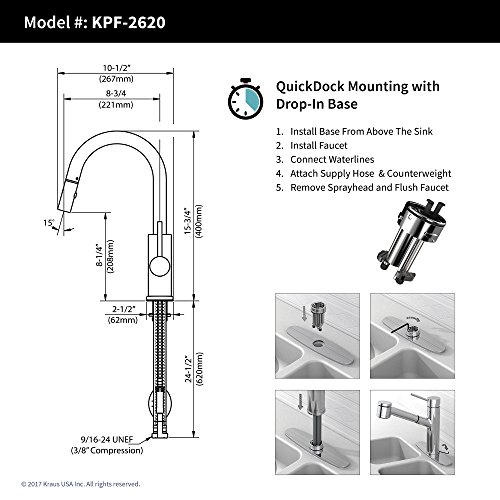 Model #: KPF-2620

10-1/2"
(267mm)
8-3/4
(221mm)
15°
8-1/4"
(208mm)
15-3/4"
(400mm)
2-1/2"
(62mm)
24-1/2"
(620mm)
9/16-24 UNEF
(3/8" Compression)

QuickDock Mounting with Drop-In Base

1. Install Base From Above The Sink
2. Install Faucet
3. Connect Waterlines
4. Attach Supply Hose & Counterweight
5. Remove Sprayhead and Flush Faucet

© 2017 Kraus USA Inc. All rights reserved.