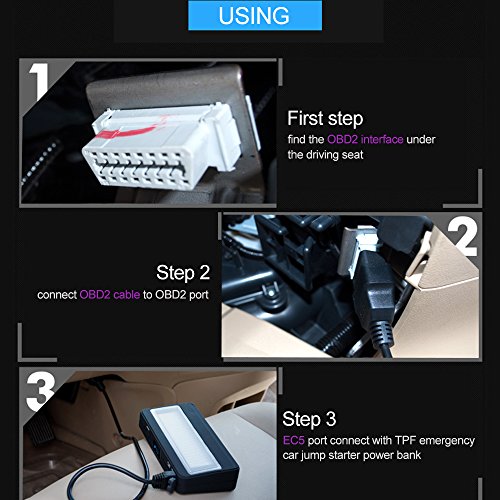 USING

1

First step
find the OBD2 interface under the driving seat

2

Step 2
connect OBD2 cable to OBD2 port

3

Step 3
EC5 port connect with TPF emergency car jump starter power bank