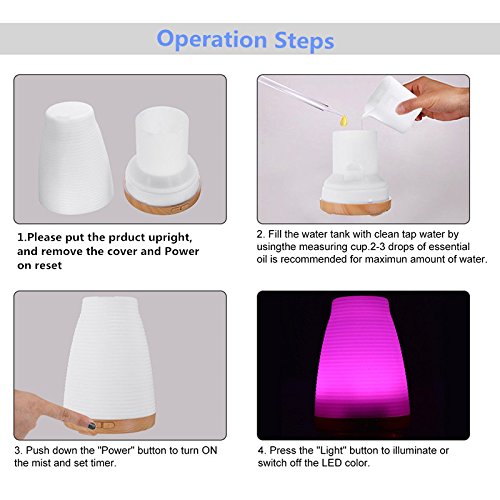 Operation Steps

1.Please put the prduct upright, and remove the cover and Power on reset

2. Fill the water tank with clean tap water by usingthe measuring cup.2-3 drops of essential oil is recommended for maximun amount of water.

3. Push down the "Power" button to turn ON the mist and set timer.

4. Press the "Light" button to illuminate or switch off the LED color.