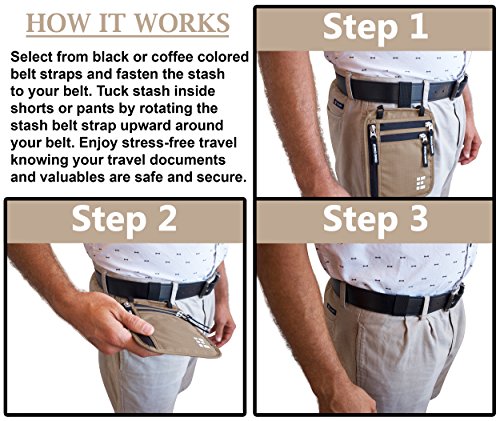 HOW IT WORKS

Select from black or coffee colored belt straps and fasten the stash to your belt. Tuck stash inside shorts or pants by rotating the stash belt strap upward around your belt. Enjoy stress-free travel knowing your travel documents and valuables are safe and secure.

Step 1

Step 2

Step 3