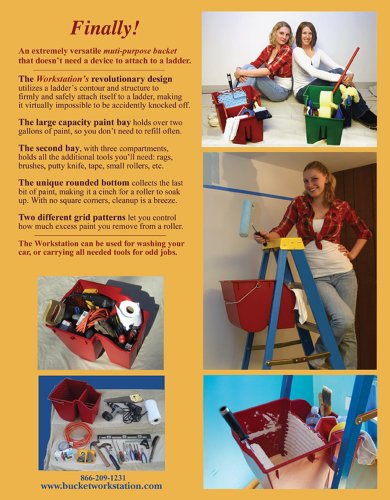 Finally!

An extremely versatile muti-purpose bucket that doesn't need a device to attach to a ladder.

The Workstation's revolutionary design utilizes a ladder's contour and structure to firmly and safely attach itself to a ladder, making it virtually impossible to be accidently knocked off.

The large capacity paint bay holds over two gallons of paint, so you don't need to refill often.

The second bay, with three compartments, holds all the additional tools you'll need: rags, brushes, putty knife, tape, small rollers, etc.

The unique rounded bottom collects the last bit of paint, making it a cinch for a roller to soak up. With no square corners, cleanup is a breeze.

Two different grid patterns let you control how much excess paint you remove from a roller.

The Workstation can be used for washing your car, or carrying all needed tools for odd jobs.

866-209-1231
www.bucketworkstation.com