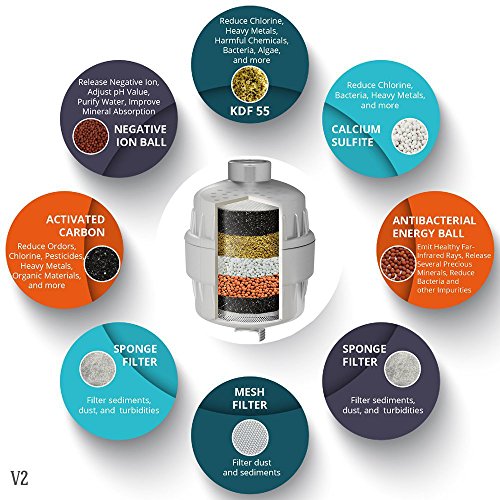 Reduce Chlorine, Heavy Metals, Harmful Chemicals, Bacteria, Algae, and more

KDF 55

Reduce Chlorine, Bacteria, Heavy Metals, and more

CALCIUM SULFITE

ANTIBACTERIAL ENERGY BALL

Emit Healthy Far-Infrared Rays, Release Several Precious Minerals, Reduce Bacteria and other Impurities

SPONGE FILTER

Filter sediments, dust, and turbidities

MESH FILTER

Filter dust and sediments

SPONGE FILTER

Filter sediments, dust, and turbidities

ACTIVATED CARBON

Reduce Ordors, Chlorine, Pesticides, Heavy Metals, Organic Materials, and more

Release Negative Ion, Adjust pH Value, Purify Water, Improve Mineral Absorption

NEGATIVE ION BALL

V2