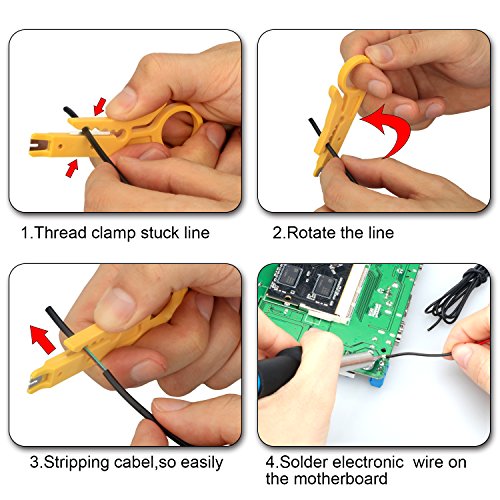 1.Thread clamp stuck line

2.Rotate the line

3.Stripping cabel,so easily

4.Solder electronic wire on the motherboard