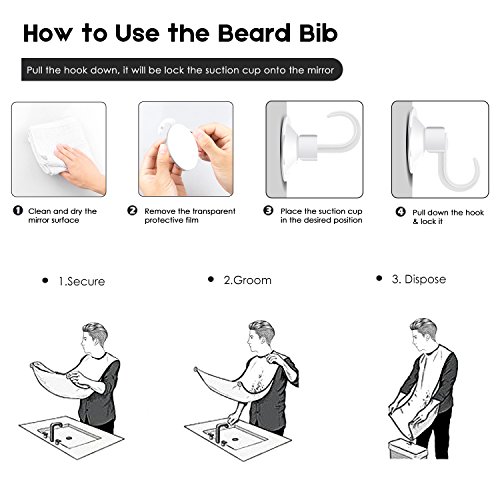 How to Use the Beard Bib

Pull the hook down, it will be lock the suction cup onto the mirror

❶ Clean and dry the mirror surface

❷ Remove the transparent protective film

❸ Place the suction cup in the desired position

❹ Pull down the hook & lock it

• 1.Secure

• 2.Groom

• 3. Dispose