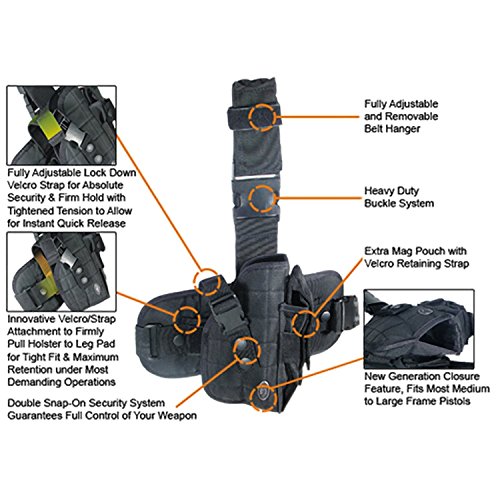 Fully Adjustable Lock Down Velcro Strap for Absolute Security & Firm Hold with Tightened Tension to Allow for Instant Quick Release

Innovative Velcro/Strap Attachment to Firmly Pull Holster to Leg Pad for Tight Fit & Maximum Retention under Most Demanding Operations

Double Snap-On Security System Guarantees Full Control of Your Weapon

Fully Adjustable and Removable Belt Hanger

Heavy Duty Buckle System

Extra Mag Pouch with Velcro Retaining Strap

New Generation Closure Feature, Fits Most Medium to Large Frame Pistols