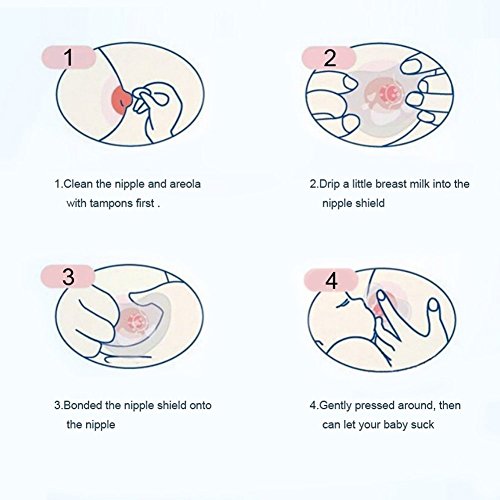 1

2

1.Clean the nipple and areola with tampons first .

2.Drip a little breast milk into the nipple shield

3

4

3.Bonded the nipple shield onto the nipple

4.Gently pressed around, then can let your baby suck